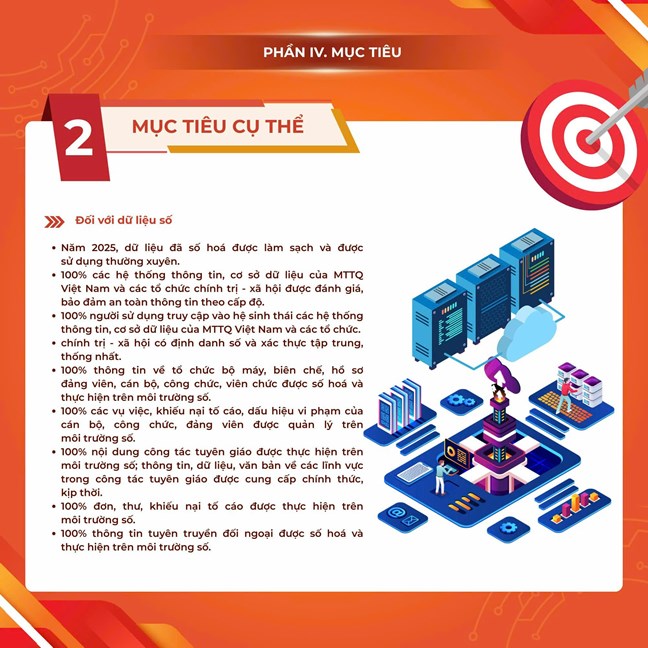 PHẦN IV. MỤC TIÊU

2 MỤC TIÊU CỤ THỂ

Đối với dữ liệu số

• Năm 2025, dữ liệu đã số hoá được làm sạch và được sử dụng thường xuyên.
• 100% các hệ thống thông tin, cơ sở dữ liệu của MTTQ Việt Nam và các tổ chức chính trị - xã hội được đánh giá, bảo đảm an toàn thông tin theo cấp độ.
• 100% người sử dụng truy cập vào hệ sinh thái các hệ thống thông tin, cơ sở dữ liệu của MTTQ Việt Nam và các tổ chức.
• chính trị - xã hội có định danh số và xác thực tập trung, thống nhất.
• 100% thông tin về tổ chức bộ máy, biên chế, hồ sơ đảng viên, cán bộ, công chức, viên chức được số hoá và thực hiện trên môi trường số.
• 100% các vụ việc, khiếu nại tố cáo, dấu hiệu vi phạm của cán bộ, công chức, đảng viên được quản lý trên môi trường số.
• 100% nội dung công tác tuyên giáo được thực hiện trên môi trường số; thông tin, dữ liệu, văn bản về các lĩnh vực trong công tác tuyên giáo được cung cấp chính thức, kịp thời.
• 100% đơn, thư, khiếu nại tố cáo được thực hiện trên môi trường số.
• 100% thông tin tuyên truyền đối ngoại được số hoá và thực hiện trên môi trường số.